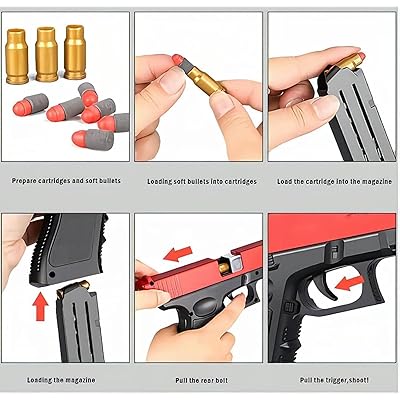 Prepare cartridges and soft bullets

Loading soft bullets into cartridges

Load the cartridge into the magazine

Loading the magazine

Pull the rear bolt

Pull the trigger,shoot!